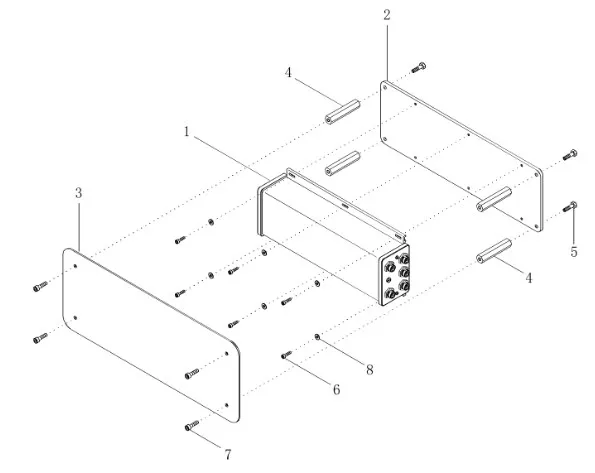 2
4
1
3
5
4
8
6
7