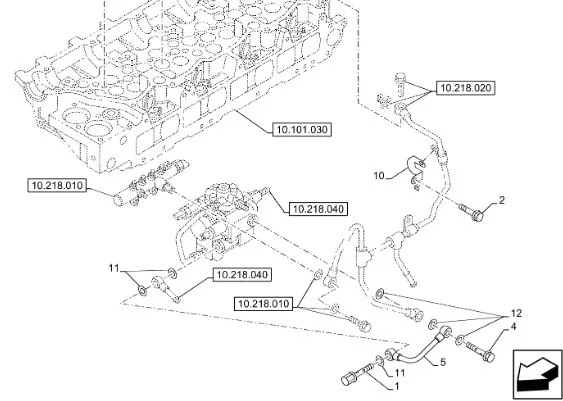 10.218.020

10.101.030

10

2

10.218.010

10.218.040

11

10.218.040

10.218.010

12

4

5

11

1